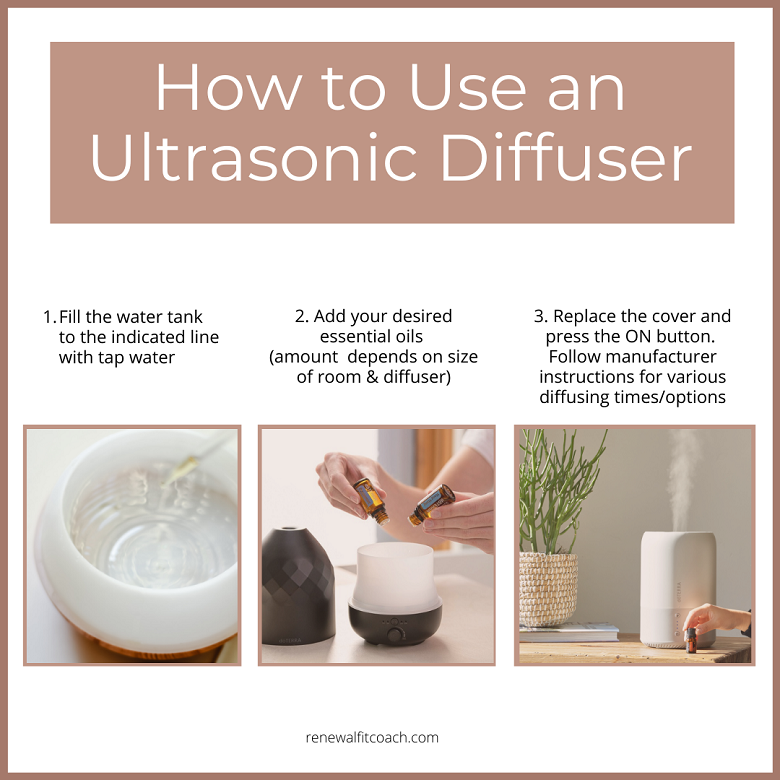 How to Use an Ultrasonic Diffuser

1. Fill the water tank to the indicated line with tap water

2. Add your desired essential oils (amount depends on size of room & diffuser)

3. Replace the cover and press the ON button. Follow manufacturer instructions for various diffusing times/options

renewalfitcoach.com